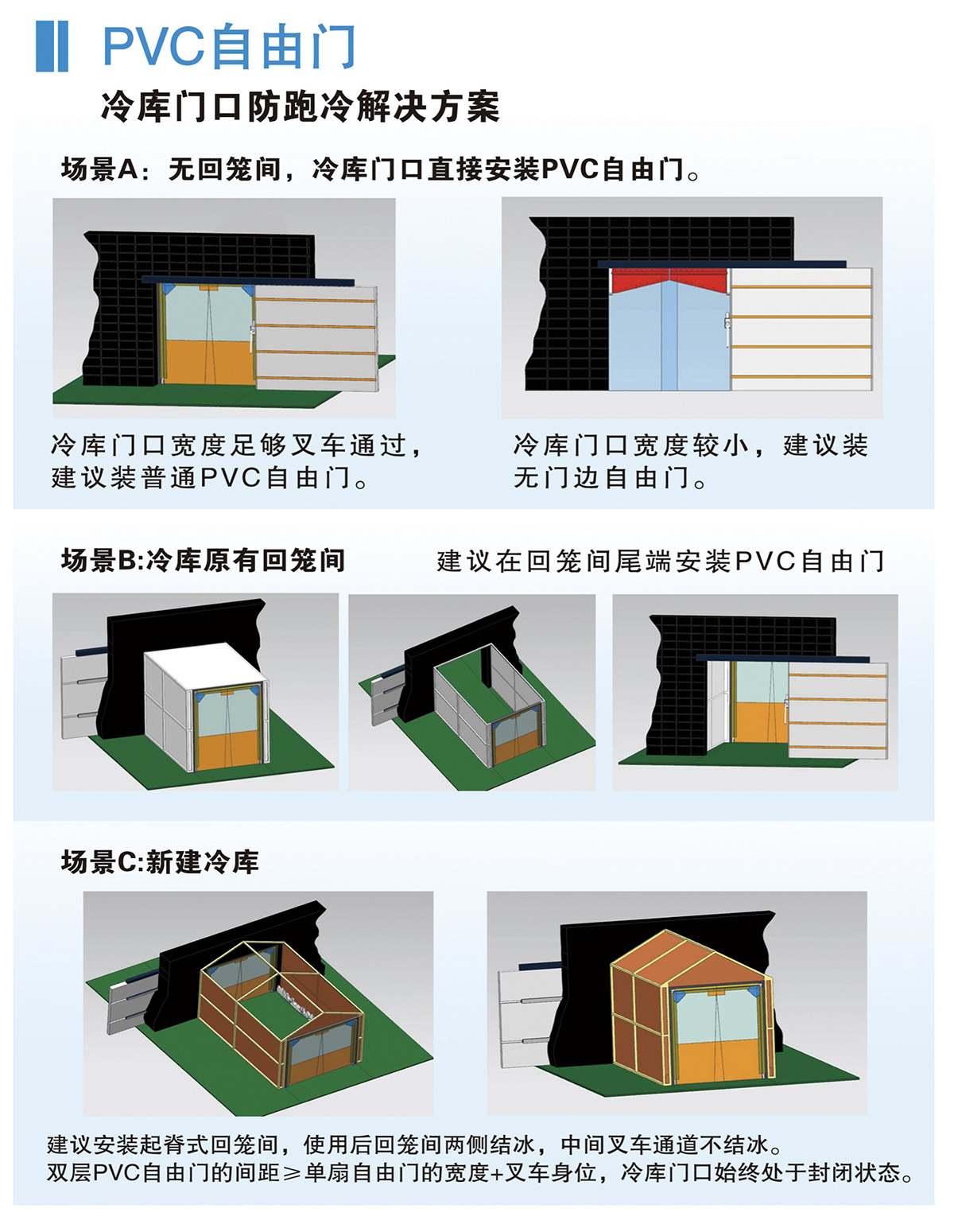 PVC自由门

冷库门口防跑冷解决方案

场景A：无回笼间，冷库门口直接安装PVC自由门。

冷库门口宽度足够叉车通过，建议装普通PVC自由门。

冷库门口宽度较小，建议装无门边自由门。

场景B:冷库原有回笼间

建议在回笼间尾端安装PVC自由门

场景C:新建冷库

建议安装起脊式回笼间，使用后回笼间两侧结冰，中间叉车通道不结冰。
双层PVC自由门的间距≥单扇自由门的宽度+叉车身位，冷库门口始终处于封闭状态。